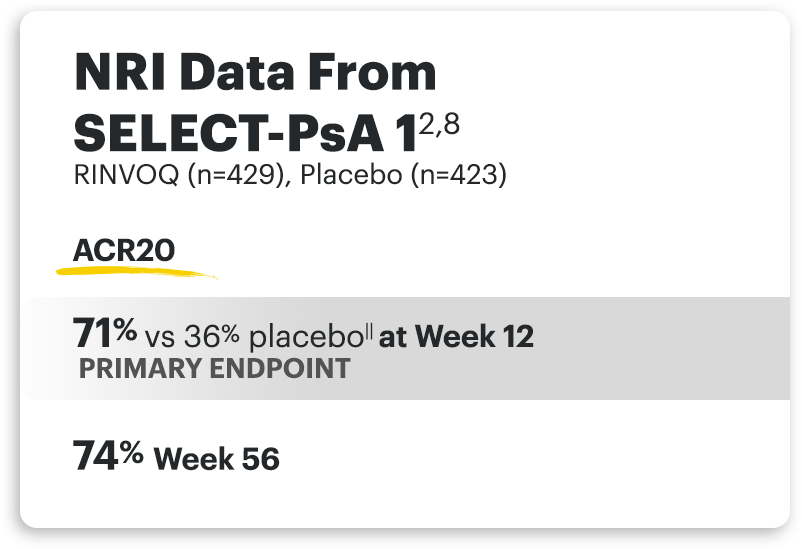 NRI Data From SELECT-PsA 1$^{2,8}$
RINVOQ (n=429), Placebo (n=423)

ACR20

71% vs 36% placebo$^{||}$ at Week 12
PRIMARY ENDPOINT

74% Week 56