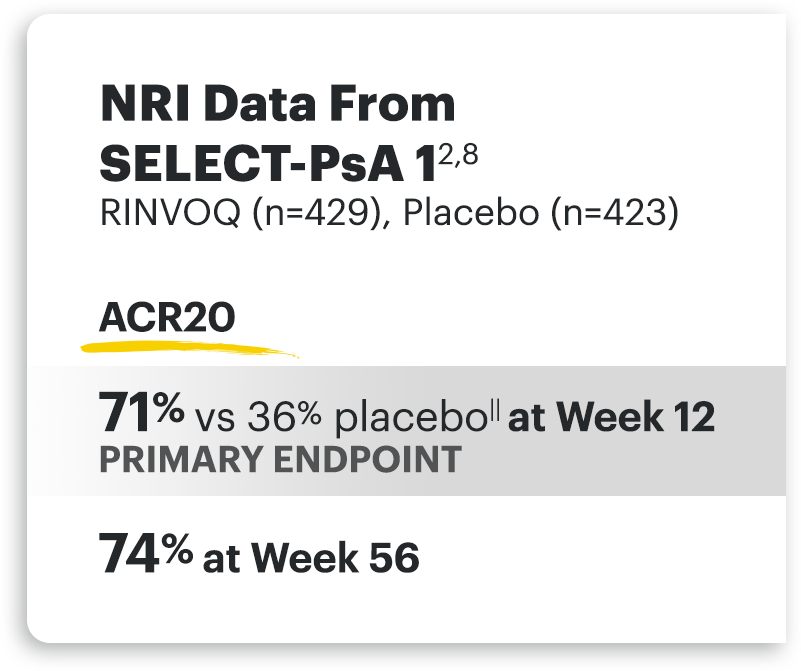 NRI Data From SELECT-PsA 1$^{2,8}$
RINVOQ (n=429), Placebo (n=423)

ACR20

71% vs 36% placebo$^{||}$ at Week 12
PRIMARY ENDPOINT

74% at Week 56